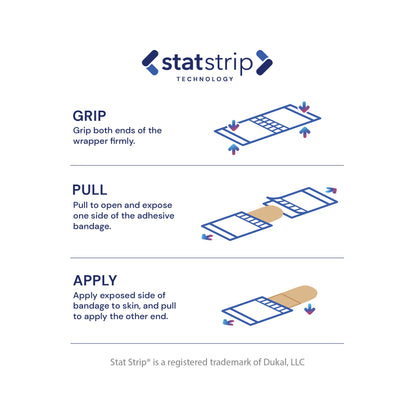 statstrip
TECHNOLOGY

GRIP
Grip both ends of the wrapper firmly.

PULL
Pull to open and expose one side of the adhesive bandage.

APPLY
Apply exposed side of bandage to skin, and pull to apply the other end.

Stat Strip® is a registered trademark of Dukal, LLC