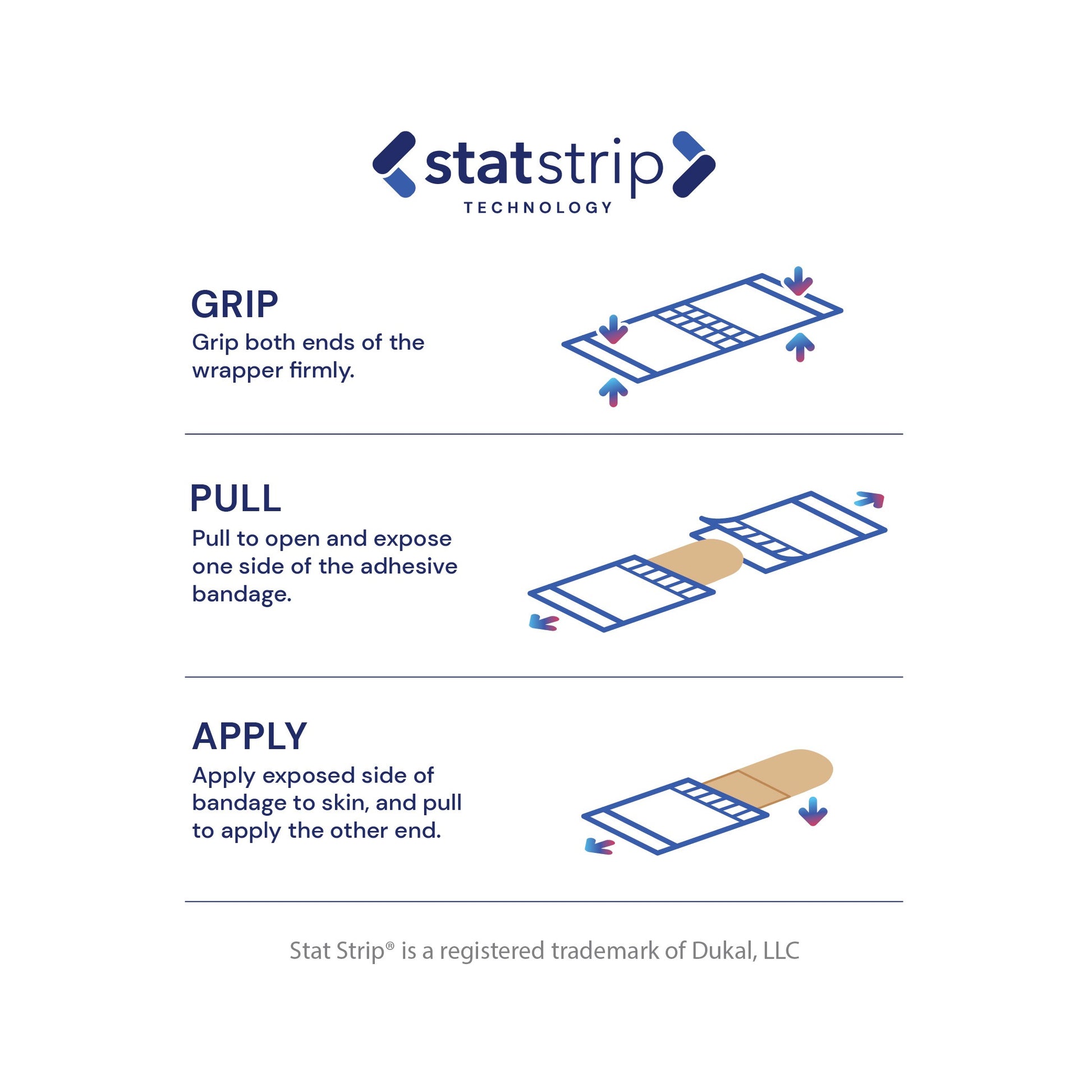 statstrip
TECHNOLOGY

GRIP
Grip both ends of the wrapper firmly.

PULL
Pull to open and expose one side of the adhesive bandage.

APPLY
Apply exposed side of bandage to skin, and pull to apply the other end.

Stat Strip® is a registered trademark of Dukal, LLC