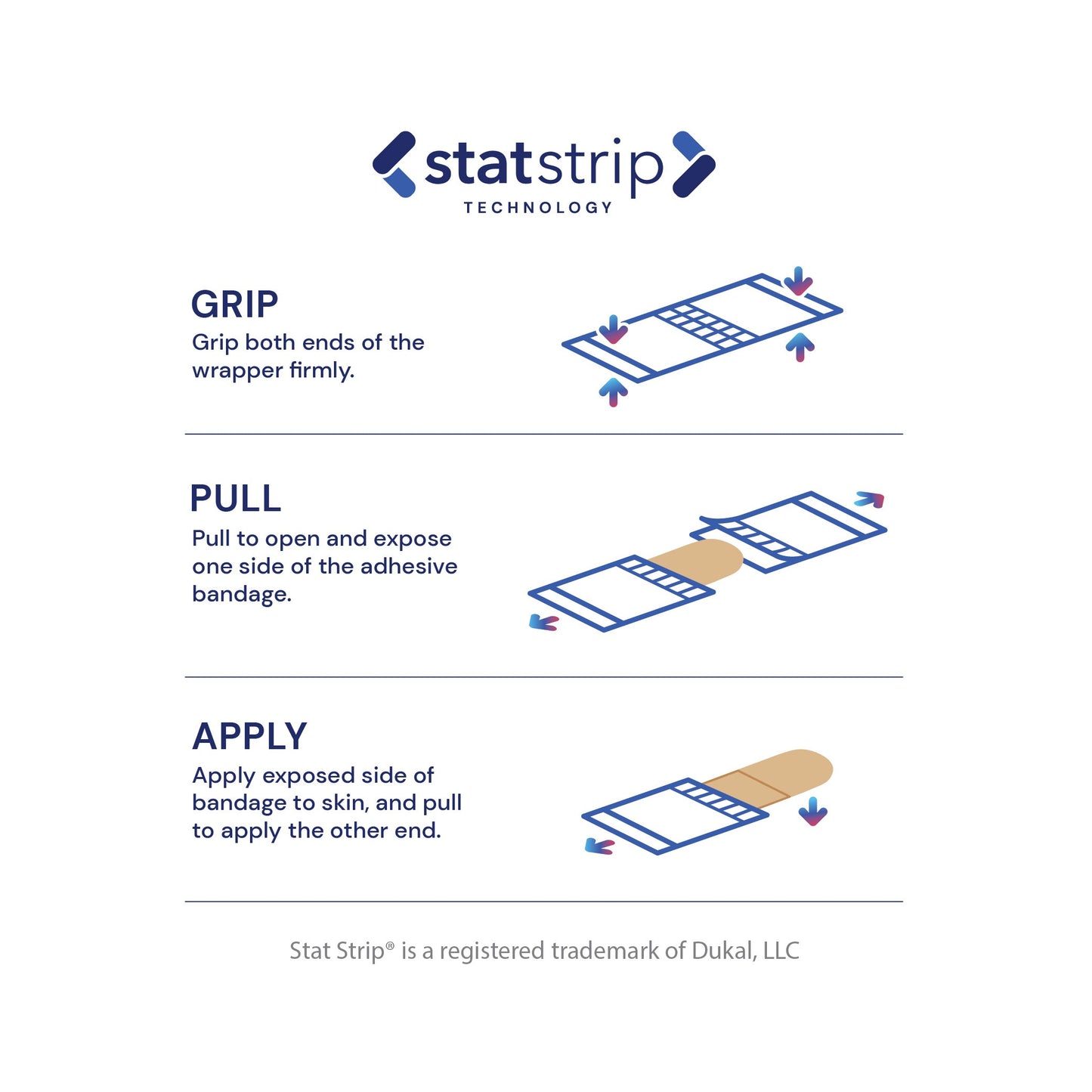 statstrip
TECHNOLOGY

GRIP
Grip both ends of the wrapper firmly.

PULL
Pull to open and expose one side of the adhesive bandage.

APPLY
Apply exposed side of bandage to skin, and pull to apply the other end.

Stat Strip® is a registered trademark of Dukal, LLC